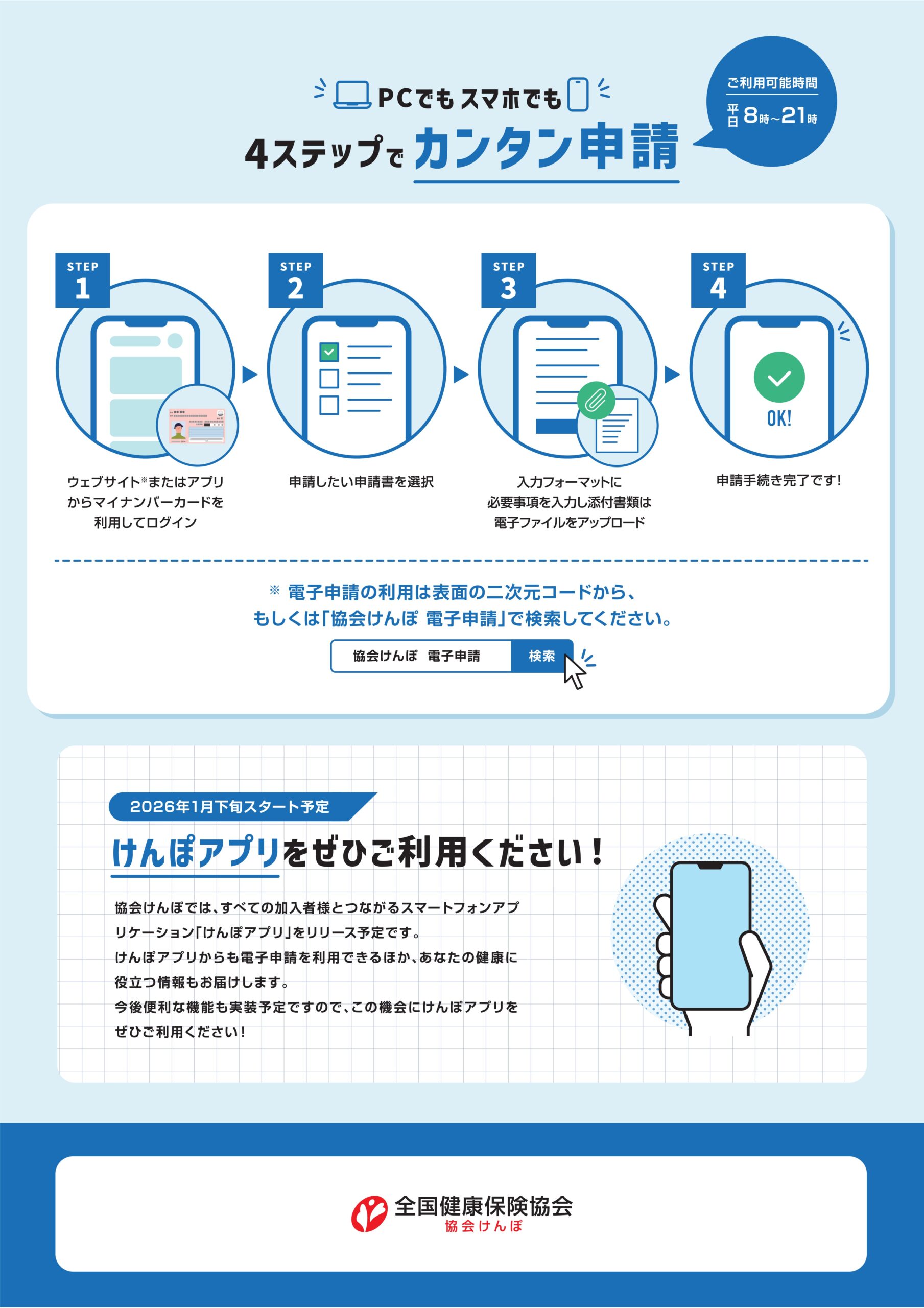 PCでも スマホでも

4ステップで カンタン申請

ご利用可能時間
平日 8時~21時

STEP 1
ウェブサイト※またはアプリからマイナンバーカードを利用してログイン

STEP 2
申請したい申請書を選択

STEP 3
入力フォーマットに必要事項を入力し添付書類は電子ファイルをアップロード

STEP 4
OK!
申請手続き完了です!

※ 電子申請の利用は表面の二次元コードから、もしくは「協会けんぽ 電子申請」で検索してください。

協会けんぽ 電子申請 検索

2026年1月下旬スタート予定

けんぽアプリをぜひご利用ください!

協会けんぽでは、すべての加入者様とつながるスマートフォンアプリケーション「けんぽアプリ」をリリース予定です。
けんぽアプリからも電子申請を利用できるほか、あなたの健康に役立つ情報もお届けします。
今後便利な機能も実装予定ですので、この機会にけんぽアプリをぜひご利用ください!

全国健康保険協会
協会けんぽ